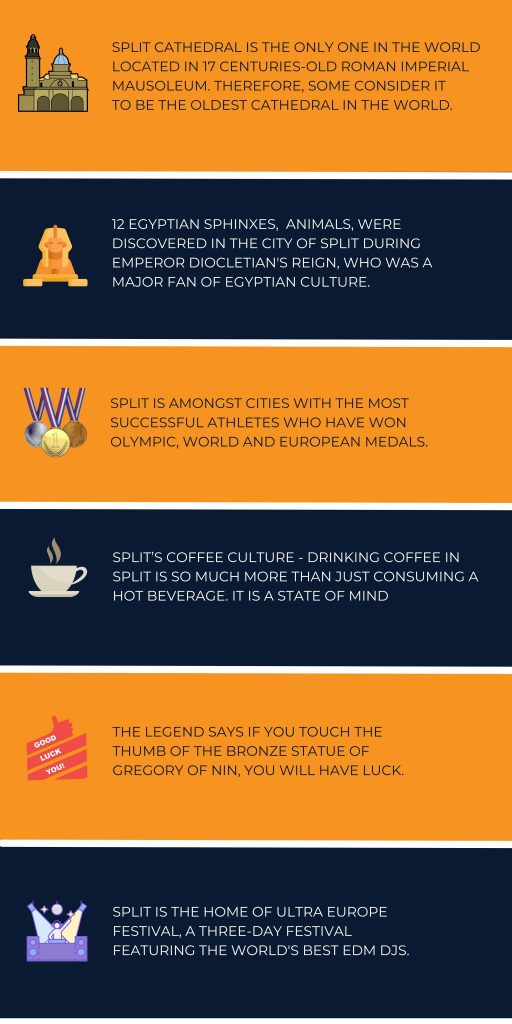 SPLIT CATHEDRAL IS THE ONLY ONE IN THE WORLD LOCATED IN 17 CENTURIES-OLD ROMAN IMPERIAL MAUSOLEUM. THEREFORE, SOME CONSIDER IT TO BE THE OLDEST CATHEDRAL IN THE WORLD.

12 EGYPTIAN SPHINXES, ANIMALS, WERE DISCOVERED IN THE CITY OF SPLIT DURING EMPEROR DIOCLETIAN'S REIGN, WHO WAS A MAJOR FAN OF EGYPTIAN CULTURE.

SPLIT IS AMONGST CITIES WITH THE MOST SUCCESSFUL ATHLETES WHO HAVE WON OLYMPIC, WORLD AND EUROPEAN MEDALS.

SPLIT'S COFFEE CULTURE - DRINKING COFFEE IN SPLIT IS SO MUCH MORE THAN JUST CONSUMING A HOT BEVERAGE. IT IS A STATE OF MIND

GOOD LUCK YOU!

THE LEGEND SAYS IF YOU TOUCH THE THUMB OF THE BRONZE STATUE OF GREGORY OF NIN, YOU WILL HAVE LUCK.

SPLIT IS THE HOME OF ULTRA EUROPE FESTIVAL, A THREE-DAY FESTIVAL FEATURING THE WORLD'S BEST EDM DJS.